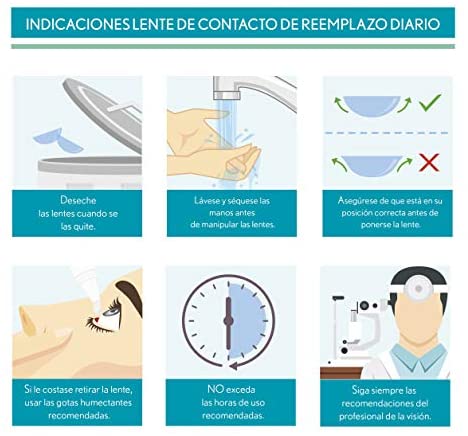 INDICACIONES LENTE DE CONTACTO DE REEMPLAZO DIARIO

Deseche las lentes cuando se las quite.

Lávese y séquese las manos antes de manipular las lentes.

Asegúrese de que está en su posición correcta antes de ponerse la lente.

Si le costase retirar la lente, usar las gotas humectantes recomendadas.

NO exceda las horas de uso recomendadas.

Siga siempre las recomendaciones del profesional de la visión.