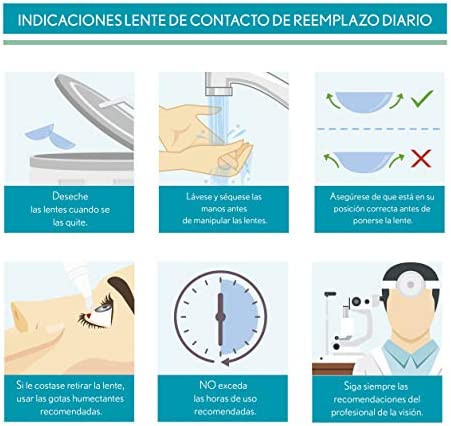 INDICACIONES LENTE DE CONTACTO DE REEMPLAZO DIARIO

Deseche las lentes cuando se las quite.

Lávese y séquese las manos antes de manipular las lentes.

Asegúrese de que está en su posición correcta antes de ponerse la lente.

Si le costase retirar la lente, usar las gotas humectantes recomendadas.

NO exceda las horas de uso recomendadas.

Siga siempre las recomendaciones del profesional de la visión.