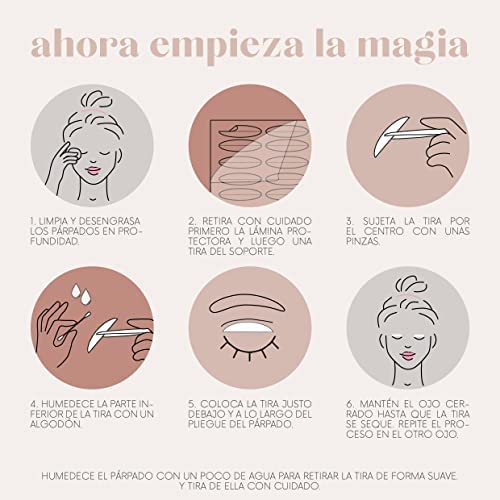 ahora empieza la magia

1. LIMPIA Y DESENGRASA LOS PÁRPADOS EN PROFUNDIDAD.

2. RETIRA CON CUIDADO PRIMERO LA LÁMINA PROTECTORA Y LUEGO UNA TIRA DEL SOPORTE.

3. SUJETA LA TIRA POR EL CENTRO CON UNAS PINZAS.

4. HUMEDECE LA PARTE INFERIOR DE LA TIRA CON UN ALGODÓN.

5. COLOCA LA TIRA JUSTO DEBAJO Y A LO LARGO DEL PLIEGUE DEL PÁRPADO.

6. MANTÉN EL OJO CERRADO HASTA QUE LA TIRA SE SEQUE. REPITE EL PROCESO EN EL OTRO OJO.

HUMEDECE EL PÁRPADO CON UN POCO DE AGUA PARA RETIRAR LA TIRA DE FORMA SUAVE. Y TIRA DE ELLA CON CUIDADO.