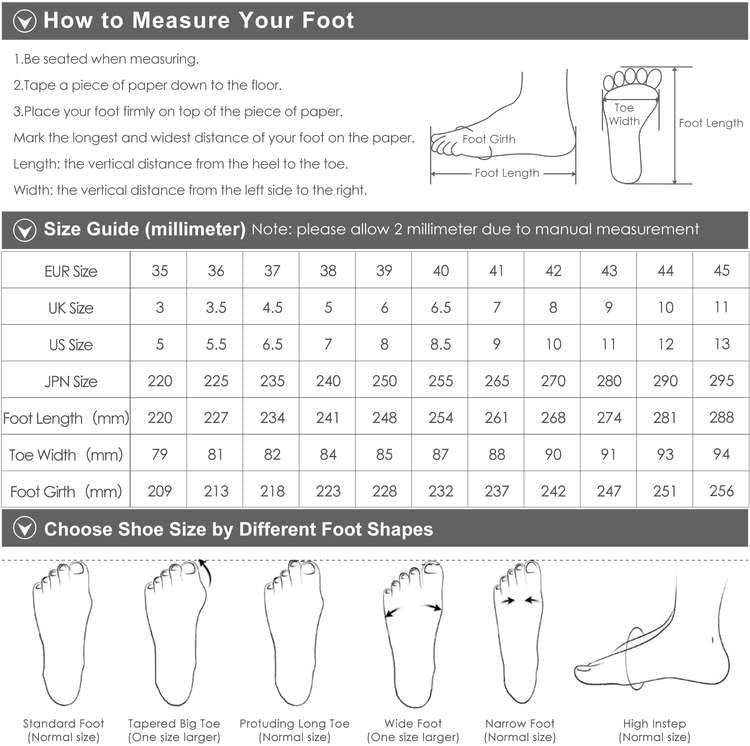 How to Measure Your Foot

1.Be seated when measuring.

2.Tape a piece of paper down to the floor.

3.Place your foot firmly on top of the piece of paper.

Mark the longest and widest distance of your foot on the paper.

Length: the vertical distance from the heel to the toe.

Width: the vertical distance from the left side to the right.

Foot Girth

Foot Length

Toe Width

Foot Length

Size Guide (millimeter) Note: please allow 2 millimeter due to manual measurement

| EUR Size | 35 | 36 | 37 | 38 | 39 | 40 | 41 | 42 | 43 | 44 | 45 |
|---|---|---|---|---|---|---|---|---|---|---|---|
| UK Size | 3 | 3.5 | 4.5 | 5 | 6 | 6.5 | 7 | 8 | 9 | 10 | 11 |
| US Size | 5 | 5.5 | 6.5 | 7 | 8 | 8.5 | 9 | 10 | 11 | 12 | 13 |
| JPN Size | 220 | 225 | 235 | 240 | 250 | 255 | 265 | 270 | 280 | 290 | 295 |
| Foot Length (mm) | 220 | 227 | 234 | 241 | 248 | 254 | 261 | 268 | 274 | 281 | 288 |
| Toe Width (mm) | 79 | 81 | 82 | 84 | 85 | 87 | 88 | 90 | 91 | 93 | 94 |
| Foot Girth (mm) | 209 | 213 | 218 | 223 | 228 | 232 | 237 | 242 | 247 | 251 | 256 |

Choose Shoe Size by Different Foot Shapes

Standard Foot (Normal size)

Tapered Big Toe (One size larger)

Protuding Long Toe (Normal size)

Wide Foot (One size larger)

Narrow Foot (Normal size)

High Instep (Normal size)