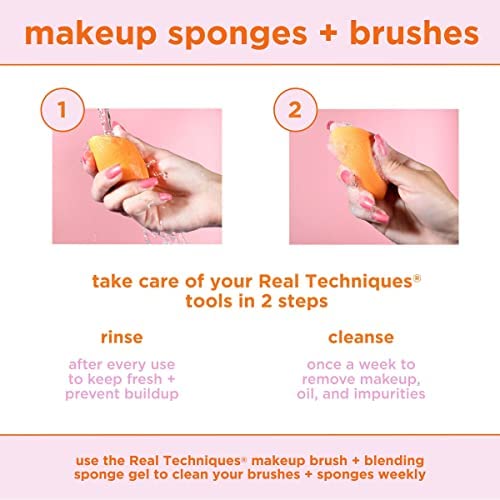 makeup sponges + brushes

1

2

take care of your Real Techniques® tools in 2 steps

rinse

after every use to keep fresh + prevent buildup

cleanse

once a week to remove makeup, oil, and impurities

use the Real Techniques® makeup brush + blending sponge gel to clean your brushes + sponges weekly