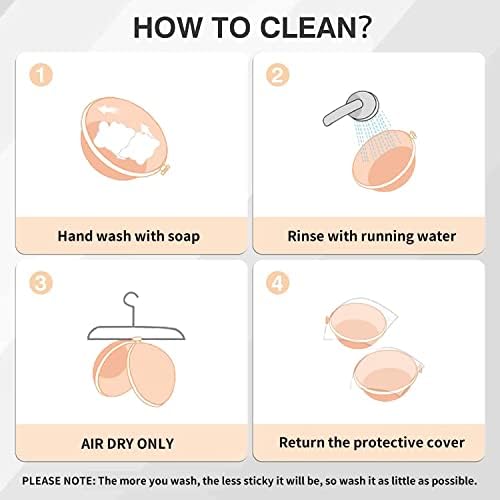 HOW TO CLEAN?

1

Hand wash with soap

2

Rinse with running water

3

AIR DRY ONLY

4

Return the protective cover

PLEASE NOTE: The more you wash, the less sticky it will be, so wash it as little as possible.