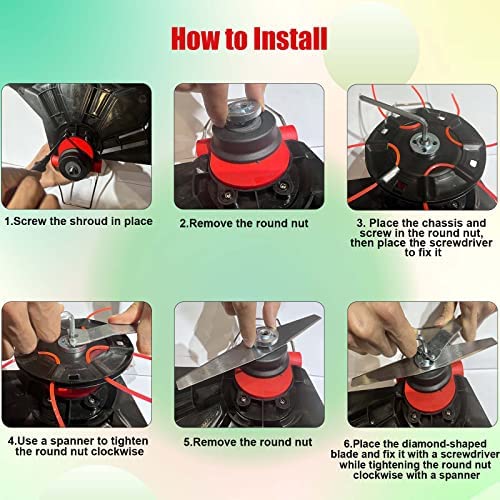 How to Install

1.Screw the shroud in place

2.Remove the round nut

3. Place the chassis and screw in the round nut, then place the screwdriver to fix it

4.Use a spanner to tighten the round nut clockwise

5.Remove the round nut

6.Place the diamond-shaped blade and fix it with a screwdriver while tightening the round nut clockwise with a spanner