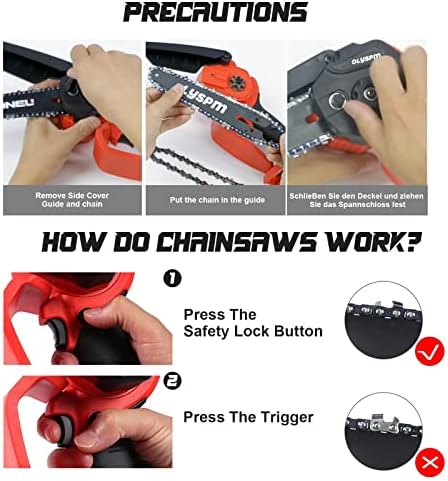 PRECAUTIONS

NEU

OLYSPM

OLYSPM

Remove Side Cover Guide and chain

Put the chain in the guide

Schließen Sie den Deckel und ziehen Sie das Spannschloss fest

HOW DO CHAINSAWS WORK?

1

Press The Safety Lock Button

2

Press The Trigger