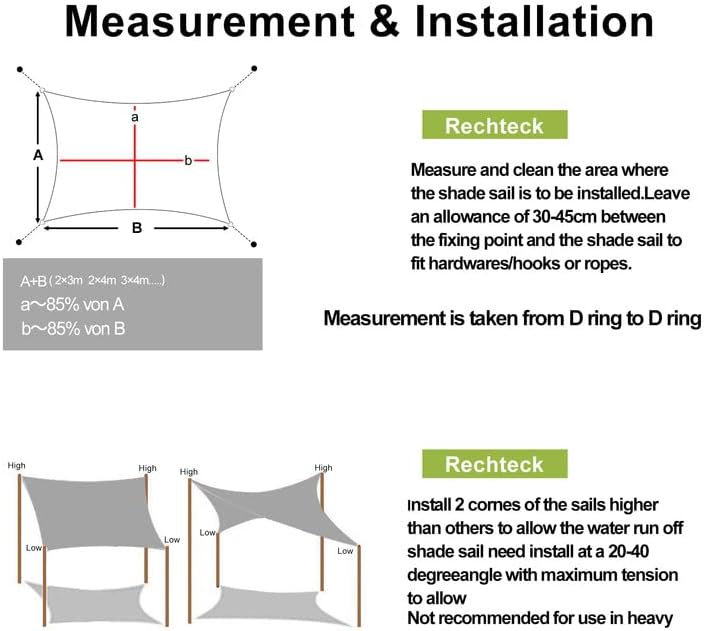 Measurement & Installation

a

A

b

B

A+B ( 2×3m 2×4m 3×4m.....)
a~85% von A
b~85% von B

Rechteck

Measure and clean the area where the shade sail is to be installed.Leave an allowance of 30-45cm between the fixing point and the shade sail to fit hardwares/hooks or ropes.

Measurement is taken from D ring to D ring

High

High

Low

Low

High

High

Low

Low

Rechteck

Install 2 cornes of the sails higher than others to allow the water run off shade sail need install at a 20-40 degreeangle with maximum tension to allow
Not recommended for use in heavy