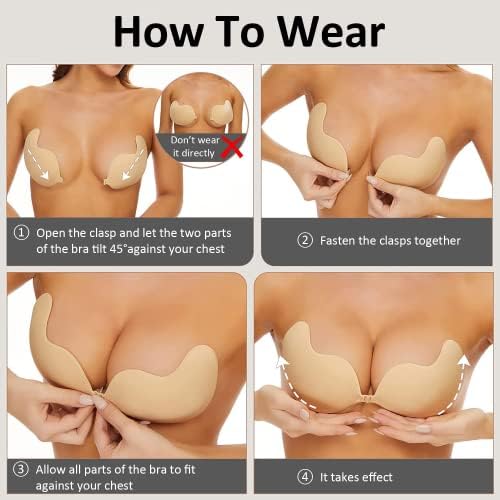 How To Wear

Don't wear it directly

① Open the clasp and let the two parts of the bra tilt 45°against your chest

② Fasten the clasps together

③ Allow all parts of the bra to fit against your chest

④ It takes effect