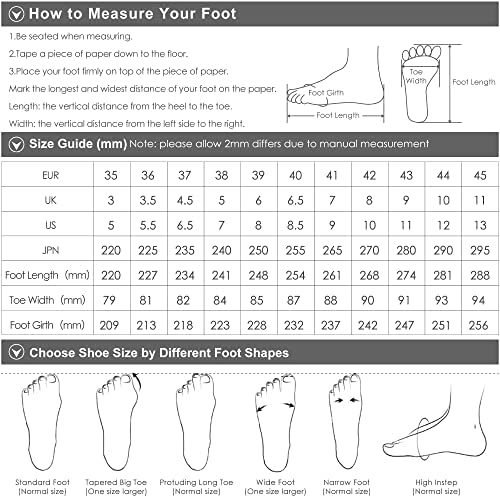 How to Measure Your Foot

1.Be seated when measuring.

2.Tape a piece of paper down to the floor.

3.Place your foot firmly on top of the piece of paper.

Mark the longest and widest distance of your foot on the paper.

Length: the vertical distance from the heel to the toe.

Width: the vertical distance from the left side to the right.

Foot Girth

Foot Length

Toe Width

Foot Length

Size Guide (mm) Note: please allow 2mm differs due to manual measurement

| EUR | 35 | 36 | 37 | 38 | 39 | 40 | 41 | 42 | 43 | 44 | 45 |
|---|---|---|---|---|---|---|---|---|---|---|---|
| UK | 3 | 3.5 | 4.5 | 5 | 6 | 6.5 | 7 | 8 | 9 | 10 | 11 |
| US | 5 | 5.5 | 6.5 | 7 | 8 | 8.5 | 9 | 10 | 11 | 12 | 13 |
| JPN | 220 | 225 | 235 | 240 | 250 | 255 | 265 | 270 | 280 | 290 | 295 |
| Foot Length (mm) | 220 | 227 | 234 | 241 | 248 | 254 | 261 | 268 | 274 | 281 | 288 |
| Toe Width (mm) | 79 | 81 | 82 | 84 | 85 | 87 | 88 | 90 | 91 | 93 | 94 |
| Foot Girth (mm) | 209 | 213 | 218 | 223 | 228 | 232 | 237 | 242 | 247 | 251 | 256 |

Choose Shoe Size by Different Foot Shapes

Standard Foot (Normal size)

Tapered Big Toe (One size larger)

Protuding Long Toe (Normal size)

Wide Foot (One size larger)

Narrow Foot (Normal size)

High Instep (Normal size)