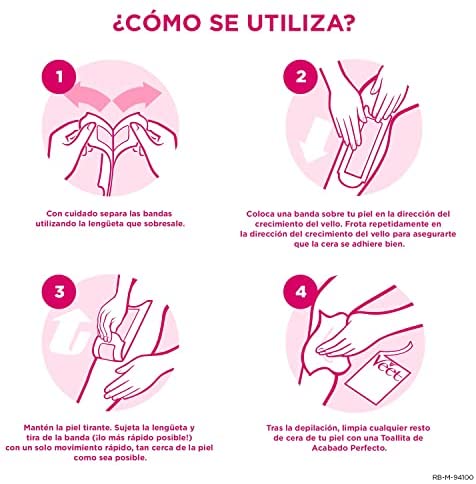 ¿CÓMO SE UTILIZA?

1

Con cuidado separa las bandas utilizando la lengüeta que sobresale.

2

Coloca una banda sobre tu piel en la dirección del crecimiento del vello. Frota repetidamente en la dirección del crecimiento del vello para asegurarte que la cera se adhiere bien.

3

Mantén la piel tirante. Sujeta la lengüeta y tira de la banda (¡lo más rápido posible!) con un solo movimiento rápido, tan cerca de la piel como sea posible.

4

Veet

Tras la depilación, limpia cualquier resto de cera de tu piel con una Toallita de Acabado Perfecto.

RB-M-94100