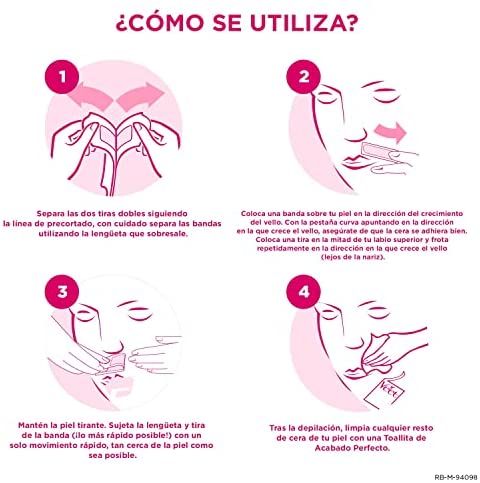 ¿CÓMO SE UTILIZA?

1

Separa las dos tiras dobles siguiendo la línea de precortado, con cuidado separa las bandas utilizando la lengüeta que sobresale.

2

Coloca una banda sobre tu piel en la dirección del crecimiento del vello. Con la pestaña curva apuntando en la dirección en la que crece el vello, asegúrate de que la cera se adhiera bien. Coloca una tira en la mitad de tu labio superior y frota repetidamente en la dirección en la que crece el vello (lejos de la nariz).

3

Mantén la piel tirante. Sujeta la lengüeta y tira de la banda (¡lo más rápido posible!) con un solo movimiento rápido, tan cerca de la piel como sea posible.

4

Veet

Tras la depilación, limpia cualquier resto de cera de tu piel con una Toallita de Acabado Perfecto.

RB-M-94098