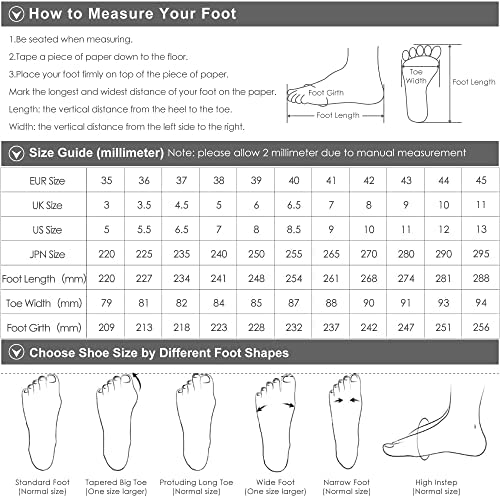 How to Measure Your Foot

1.Be seated when measuring.

2.Tape a piece of paper down to the floor.

3.Place your foot firmly on top of the piece of paper.

Mark the longest and widest distance of your foot on the paper.

Length: the vertical distance from the heel to the toe.

Width: the vertical distance from the left side to the right.

Foot Girth

Foot Length

Toe Width

Foot Length

Size Guide (millimeter) Note: please allow 2 millimeter due to manual measurement

| EUR Size | 35 | 36 | 37 | 38 | 39 | 40 | 41 | 42 | 43 | 44 | 45 |
|---|---|---|---|---|---|---|---|---|---|---|---|
| UK Size | 3 | 3.5 | 4.5 | 5 | 6 | 6.5 | 7 | 8 | 9 | 10 | 11 |
| US Size | 5 | 5.5 | 6.5 | 7 | 8 | 8.5 | 9 | 10 | 11 | 12 | 13 |
| JPN Size | 220 | 225 | 235 | 240 | 250 | 255 | 265 | 270 | 280 | 290 | 295 |
| Foot Length (mm) | 220 | 227 | 234 | 241 | 248 | 254 | 261 | 268 | 274 | 281 | 288 |
| Toe Width (mm) | 79 | 81 | 82 | 84 | 85 | 87 | 88 | 90 | 91 | 93 | 94 |
| Foot Girth (mm) | 209 | 213 | 218 | 223 | 228 | 232 | 237 | 242 | 247 | 251 | 256 |

Choose Shoe Size by Different Foot Shapes

Standard Foot (Normal size)

Tapered Big Toe (One size larger)

Protuding Long Toe (Normal size)

Wide Foot (One size larger)

Narrow Foot (Normal size)

High Instep (Normal size)